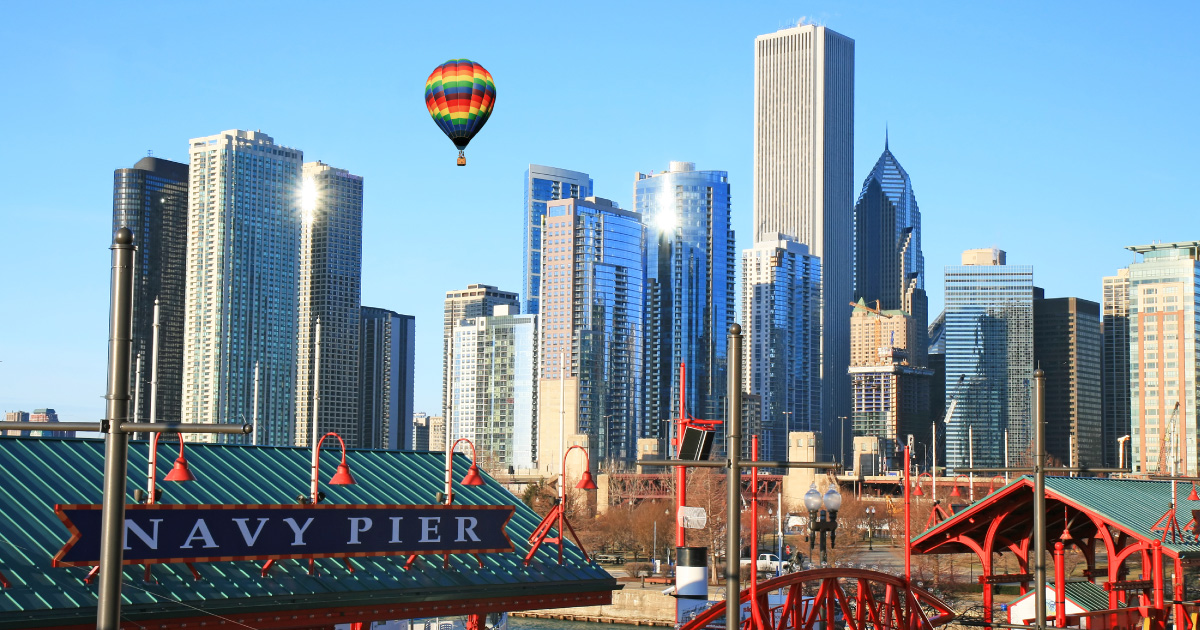 NAVY PIER