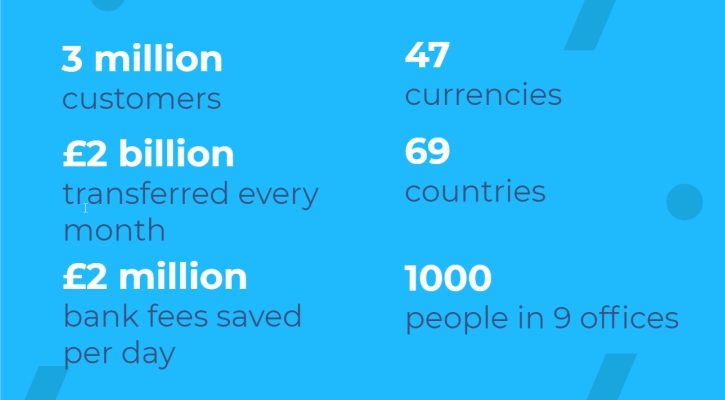 3 million
customers

£2 billion
transferred every month

£2 million
bank fees saved per day

47
currencies

69
countries

1000
people in 9 offices